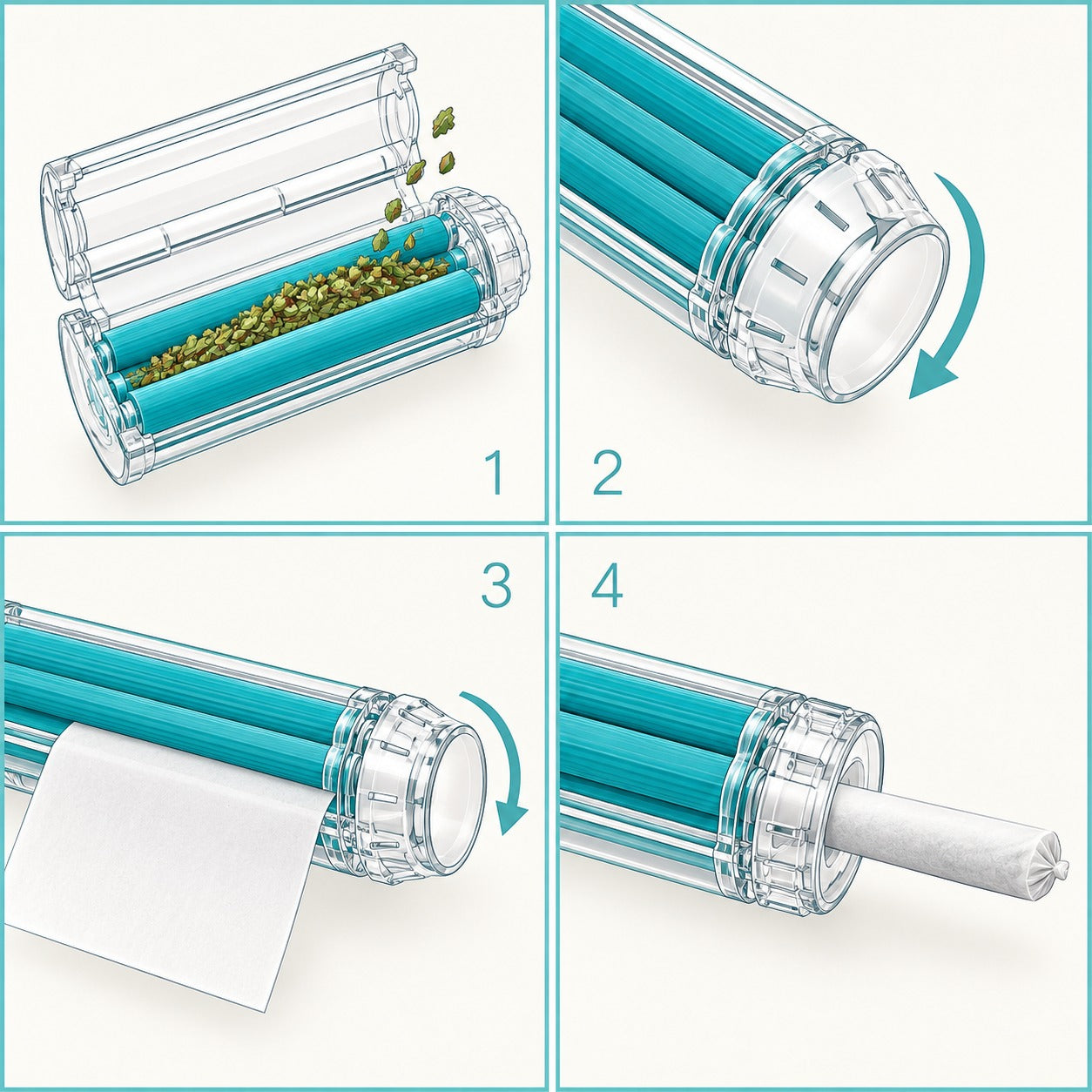 1

2

3

4